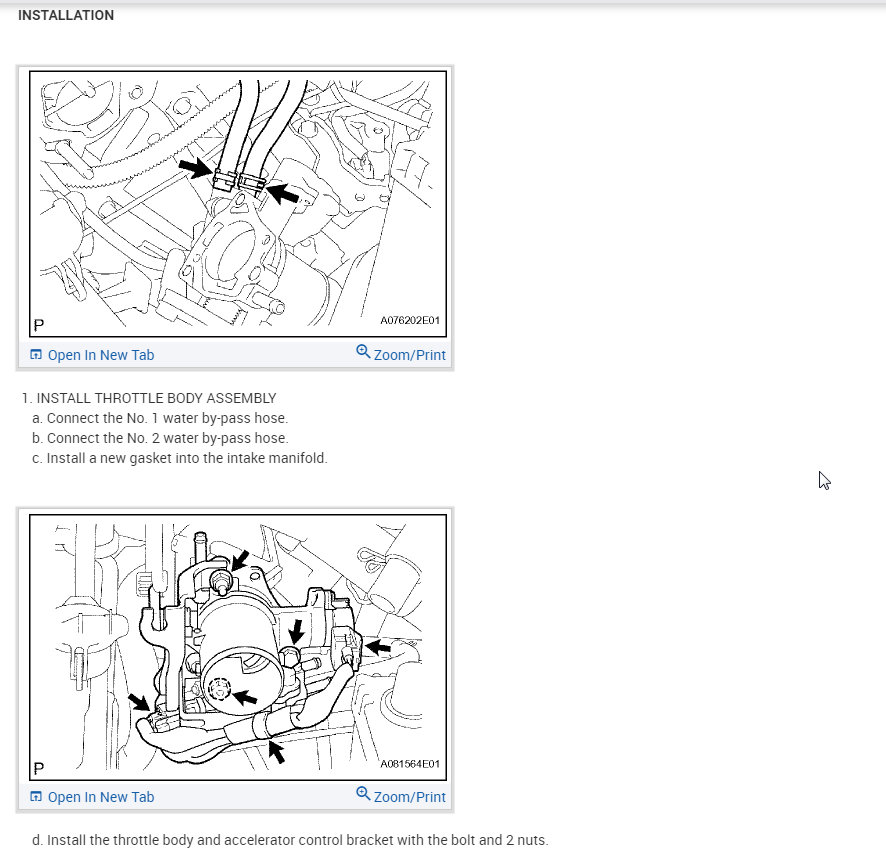 INSTALLATION

P

A076202E01

Open In New Tab

Zoom/Print

1. INSTALL THROTTLE BODY ASSEMBLY

a. Connect the No. 1 water by-pass hose.

b. Connect the No. 2 water by-pass hose.

c. Install a new gasket into the intake manifold.

P

A081564E01

Open In New Tab

Zoom/Print

d. Install the throttle body and accelerator control bracket with the bolt and 2 nuts.