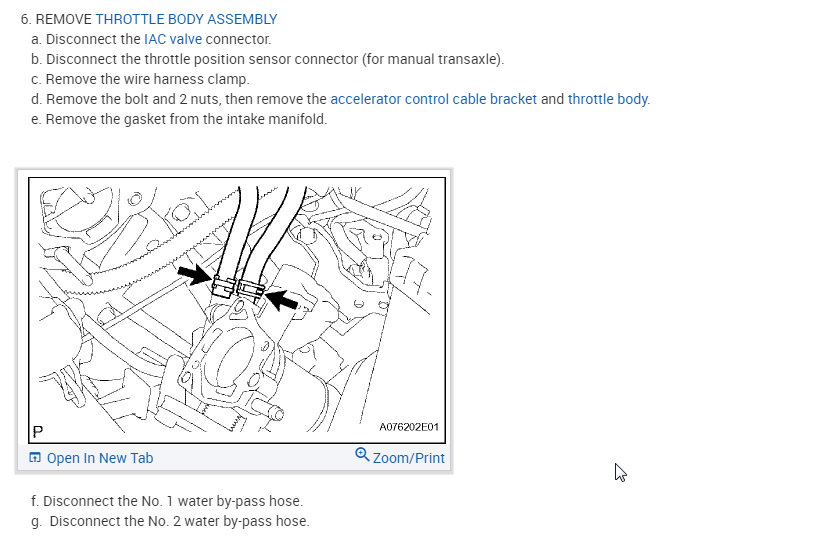 6. REMOVE THROTTLE BODY ASSEMBLY
a. Disconnect the IAC valve connector.
b. Disconnect the throttle position sensor connector (for manual transaxle).
c. Remove the wire harness clamp.
d. Remove the bolt and 2 nuts, then remove the accelerator control cable bracket and throttle body.
e. Remove the gasket from the intake manifold.

P

A076202E01

Open In New Tab

Zoom/Print

f. Disconnect the No. 1 water by-pass hose.
g. Disconnect the No. 2 water by-pass hose.