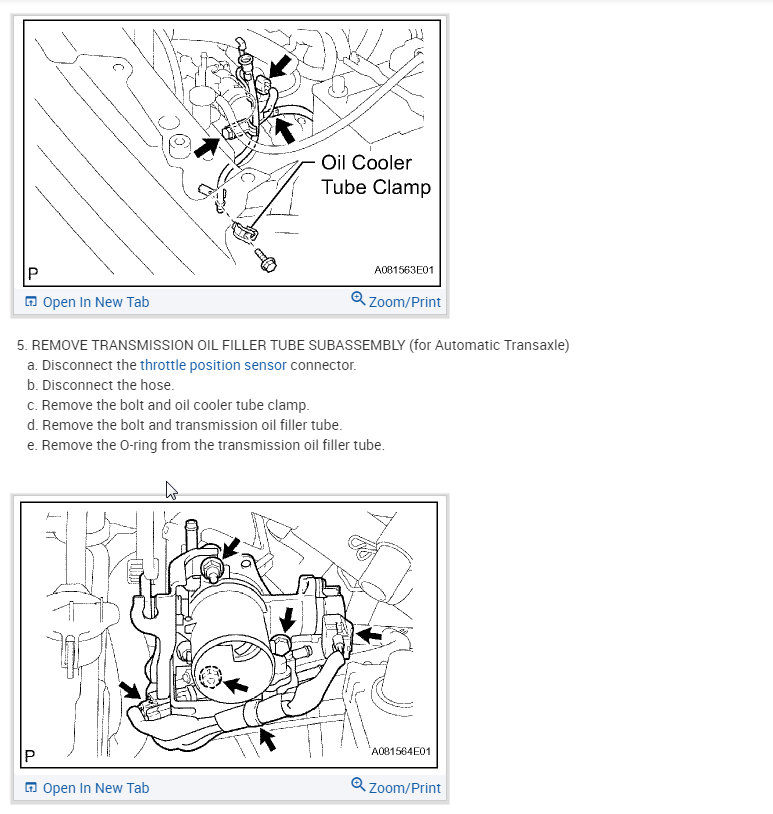 Oil Cooler Tube Clamp

P

A081563E01

Open In New Tab

Zoom/Print

5. REMOVE TRANSMISSION OIL FILLER TUBE SUBASSEMBLY (for Automatic Transaxle)
a. Disconnect the throttle position sensor connector.
b. Disconnect the hose.
c. Remove the bolt and oil cooler tube clamp.
d. Remove the bolt and transmission oil filler tube.
e. Remove the O-ring from the transmission oil filler tube.

P

A081564E01

Open In New Tab

Zoom/Print