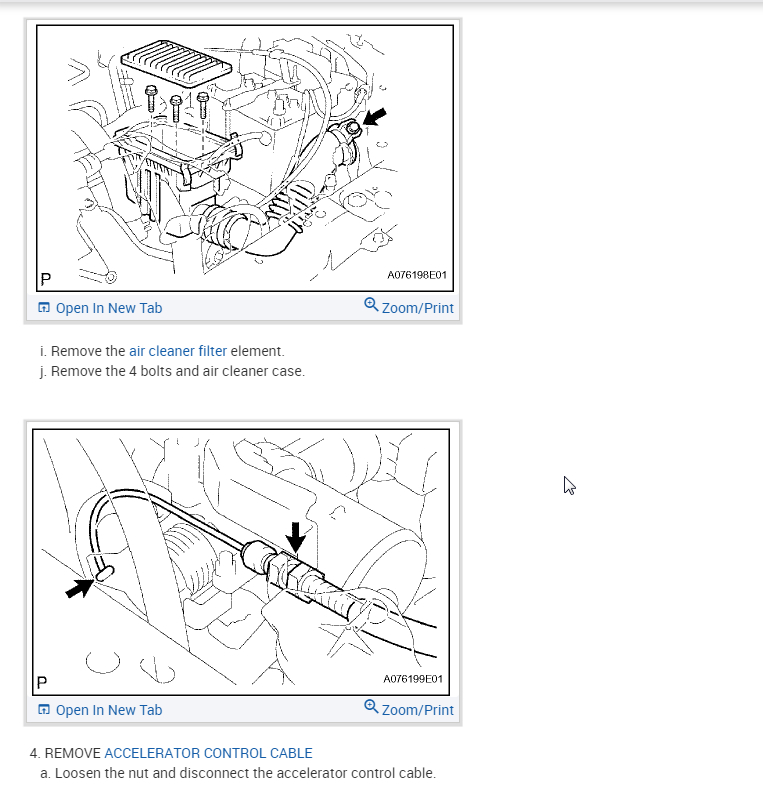 P

A076198E01

Open In New Tab

Zoom/Print

i. Remove the air cleaner filter element.
j. Remove the 4 bolts and air cleaner case.

P

A076199E01

Open In New Tab

Zoom/Print

4. REMOVE ACCELERATOR CONTROL CABLE
a. Loosen the nut and disconnect the accelerator control cable.