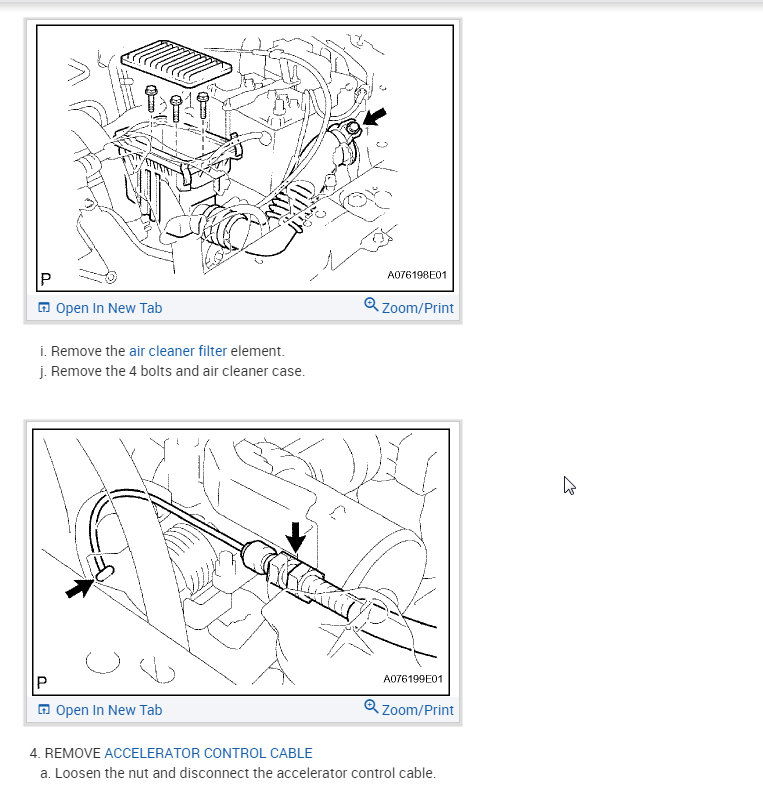 P
A076198E01

Open In New Tab
Zoom/Print

i. Remove the air cleaner filter element.
j. Remove the 4 bolts and air cleaner case.

P
A076199E01

Open In New Tab
Zoom/Print

4. REMOVE ACCELERATOR CONTROL CABLE
a. Loosen the nut and disconnect the accelerator control cable.