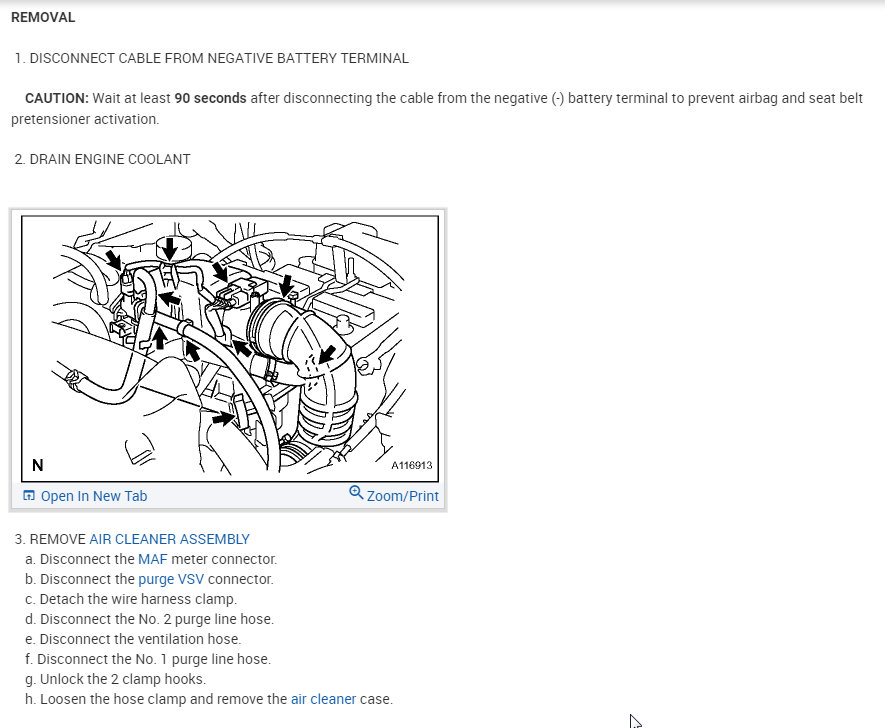 REMOVAL

1. DISCONNECT CABLE FROM NEGATIVE BATTERY TERMINAL

CAUTION: Wait at least 90 seconds after disconnecting the cable from the negative (-) battery terminal to prevent airbag and seat belt pretensioner activation.

2. DRAIN ENGINE COOLANT

N

A116913

Open In New Tab

Zoom/Print

3. REMOVE AIR CLEANER ASSEMBLY
a. Disconnect the MAF meter connector.
b. Disconnect the purge VSV connector.
c. Detach the wire harness clamp.
d. Disconnect the No. 2 purge line hose.
e. Disconnect the ventilation hose.
f. Disconnect the No. 1 purge line hose.
g. Unlock the 2 clamp hooks.
h. Loosen the hose clamp and remove the air cleaner case.