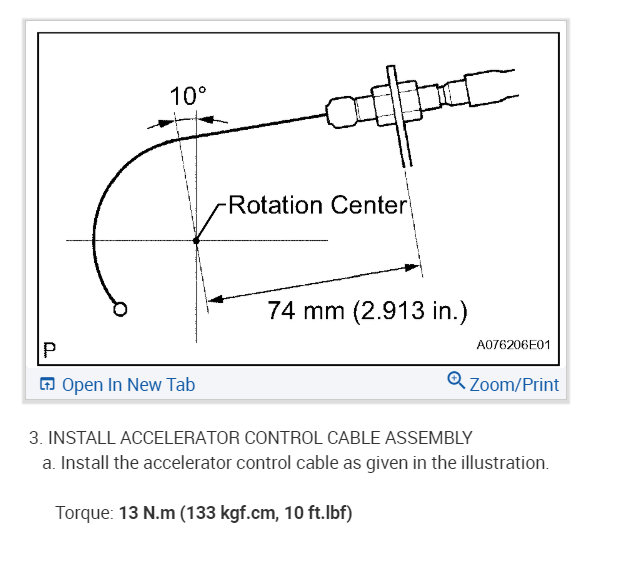 10°

Rotation Center

74 mm (2.913 in.)

P

A076206E01

Open In New Tab

Zoom/Print

3. INSTALL ACCELERATOR CONTROL CABLE ASSEMBLY

a. Install the accelerator control cable as given in the illustration.

Torque: 13 N.m (133 kgf.cm, 10 ft.lbf)