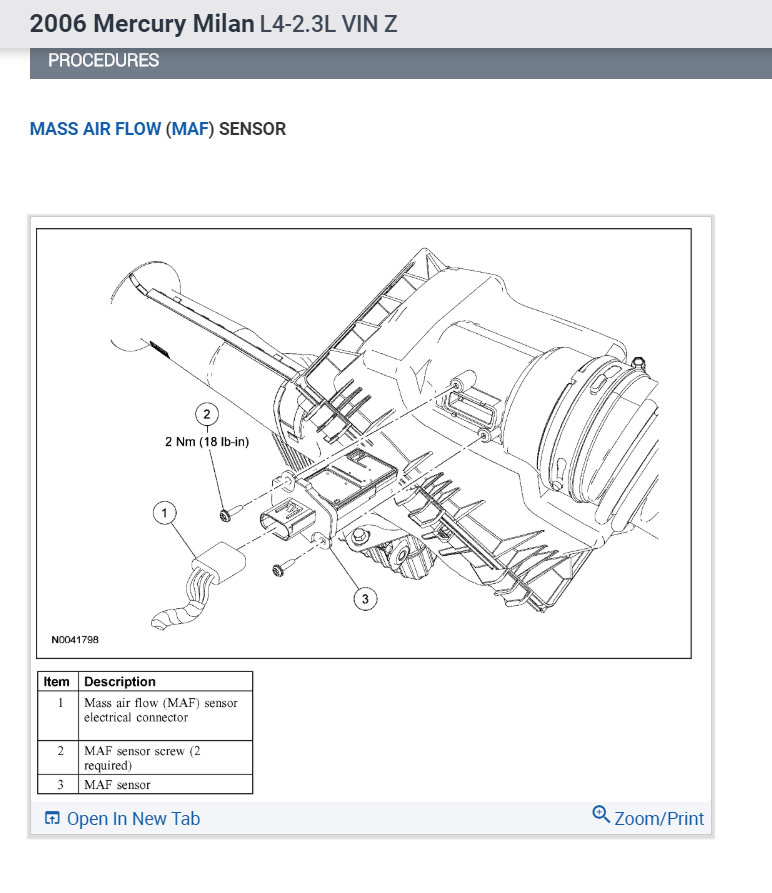 2006 Mercury Milan L4-2.3L VIN Z

PROCEDURES

MASS AIR FLOW (MAF) SENSOR

2
2 Nm (18 lb-in)
1
3
N0041798

| Item | Description |
|---|---|
| 1 | Mass air flow (MAF) sensor electrical connector |
| 2 | MAF sensor screw (2 required) |
| 3 | MAF sensor |

Open In New Tab
Zoom/Print