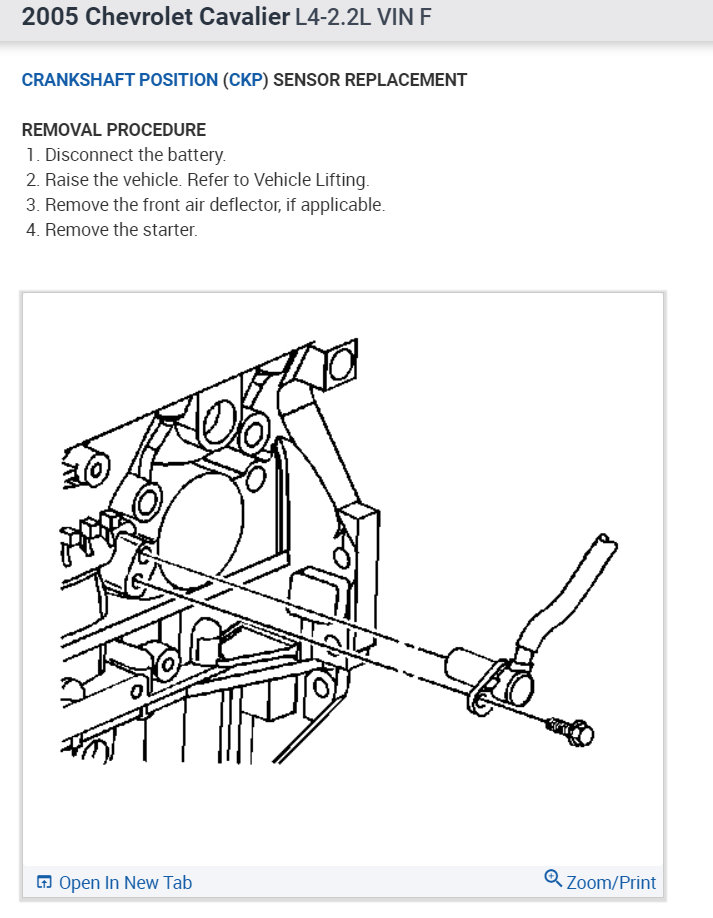 2005 Chevrolet Cavalier L4-2.2L VIN F

CRANKSHAFT POSITION (CKP) SENSOR REPLACEMENT

REMOVAL PROCEDURE
1. Disconnect the battery.
2. Raise the vehicle. Refer to Vehicle Lifting.
3. Remove the front air deflector, if applicable.
4. Remove the starter.

Open In New Tab
Zoom/Print