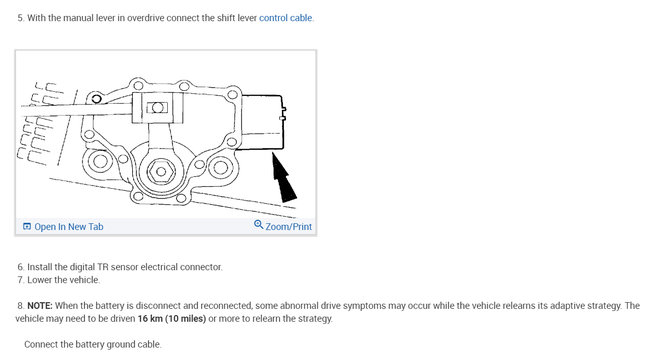 5. With the manual lever in overdrive connect the shift lever control cable.

Open In New Tab
Zoom/Print

6. Install the digital TR sensor electrical connector.
7. Lower the vehicle.

8. NOTE: When the battery is disconnect and reconnected, some abnormal drive symptoms may occur while the vehicle relearns its adaptive strategy. The vehicle may need to be driven 16 km (10 miles) or more to relearn the strategy.

Connect the battery ground cable.