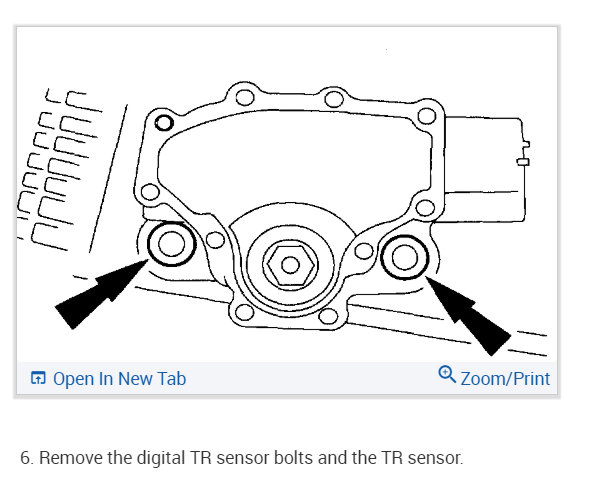 Open In New Tab

Zoom/Print

6. Remove the digital TR sensor bolts and the TR sensor.