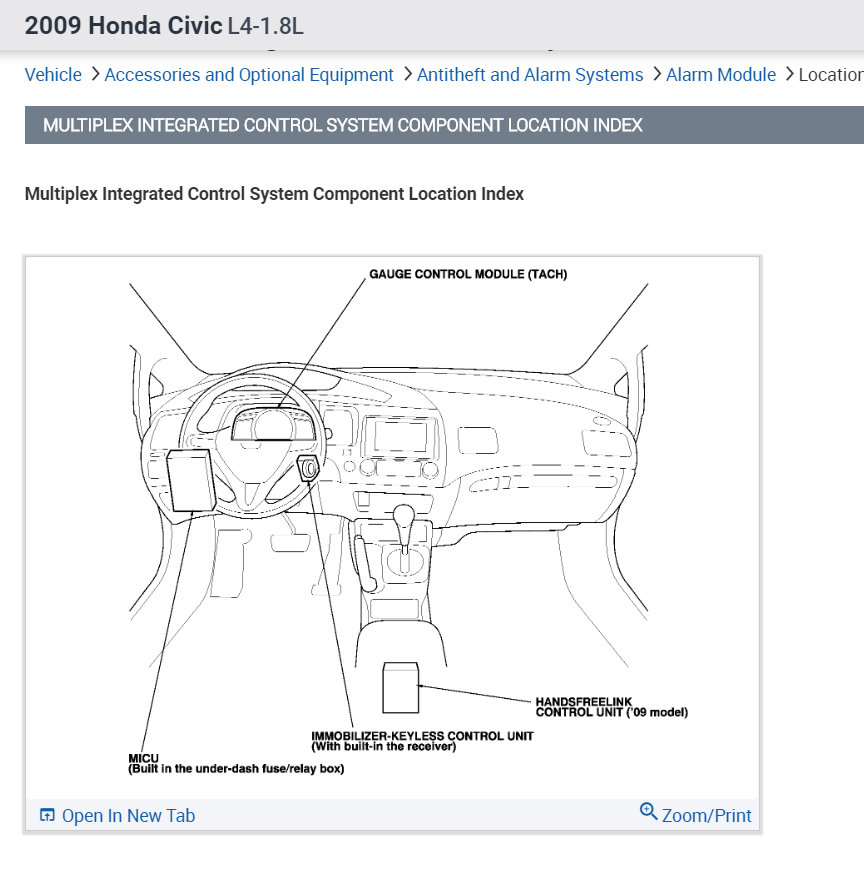 2009 Honda Civic L4-1.8L

Vehicle > Accessories and Optional Equipment > Antitheft and Alarm Systems > Alarm Module > Location

MULTIPLEX INTEGRATED CONTROL SYSTEM COMPONENT LOCATION INDEX

Multiplex Integrated Control System Component Location Index

GAUGE CONTROL MODULE (TACH)

HANDSFREELINK CONTROL UNIT ('09 model)

IMMOBILIZER-KEYLESS CONTROL UNIT (With built-in the receiver)

MICU (Built in the under-dash fuse/relay box)

Open In New Tab

Zoom/Print