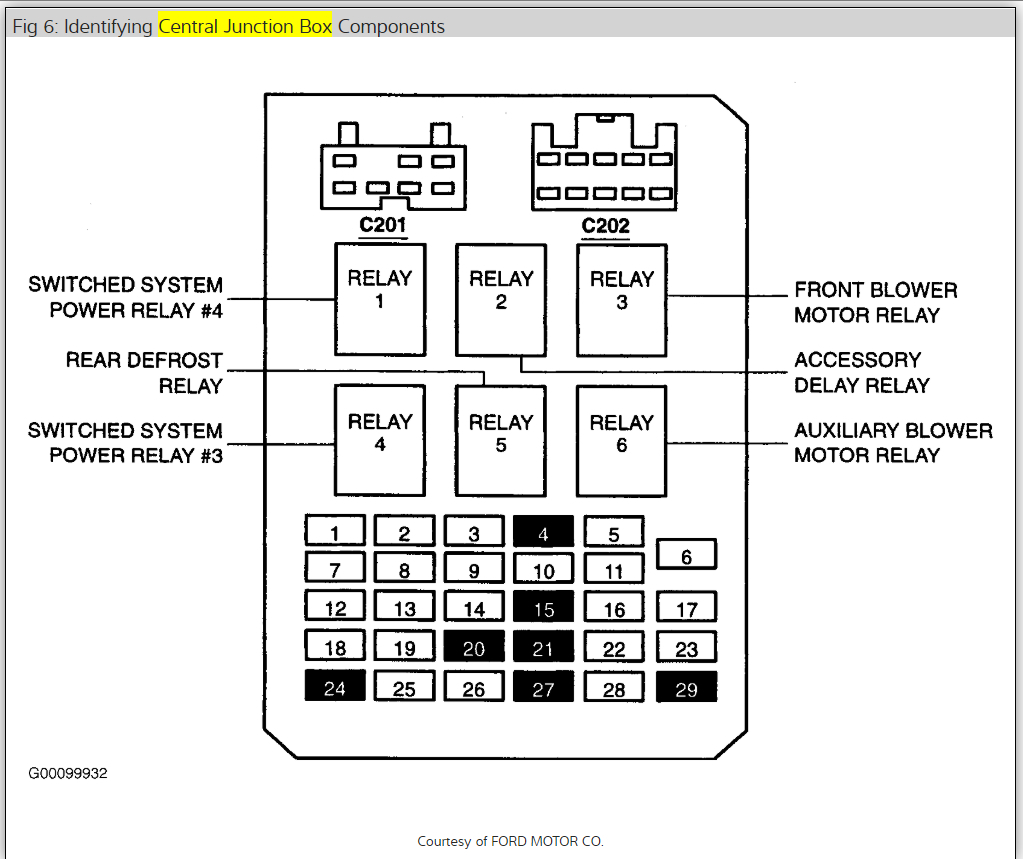 Fig 6: Identifying Central Junction Box Components

C201

C202

SWITCHED SYSTEM POWER RELAY #4

RELAY 1

RELAY 2

RELAY 3

FRONT BLOWER MOTOR RELAY

REAR DEFROST RELAY

ACCESSORY DELAY RELAY

SWITCHED SYSTEM POWER RELAY #3

RELAY 4

RELAY 5

RELAY 6

AUXILIARY BLOWER MOTOR RELAY

1 2 3 4 5 6
7 8 9 10 11
12 13 14 15 16 17
18 19 20 21 22 23
24 25 26 27 28 29

G00099932

Courtesy of FORD MOTOR CO.