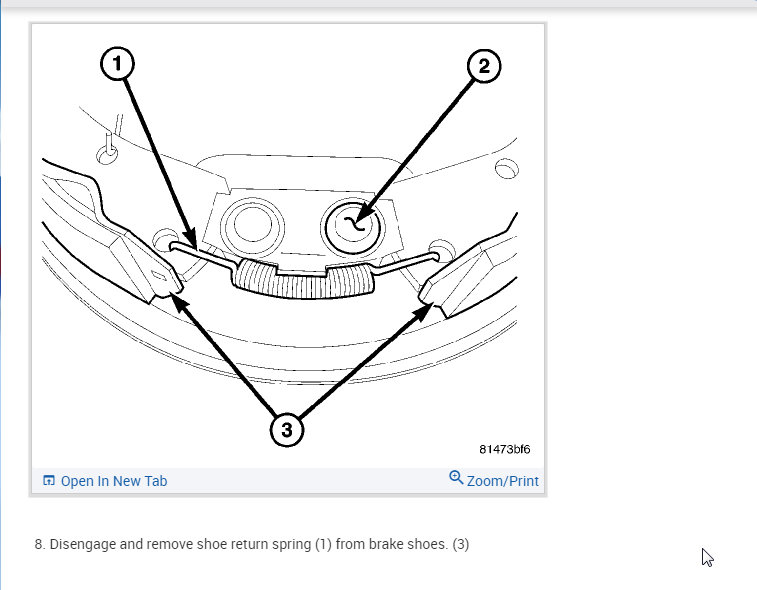 1

2

3

81473bf6

Open In New Tab

Zoom/Print

8. Disengage and remove shoe return spring (1) from brake shoes. (3)