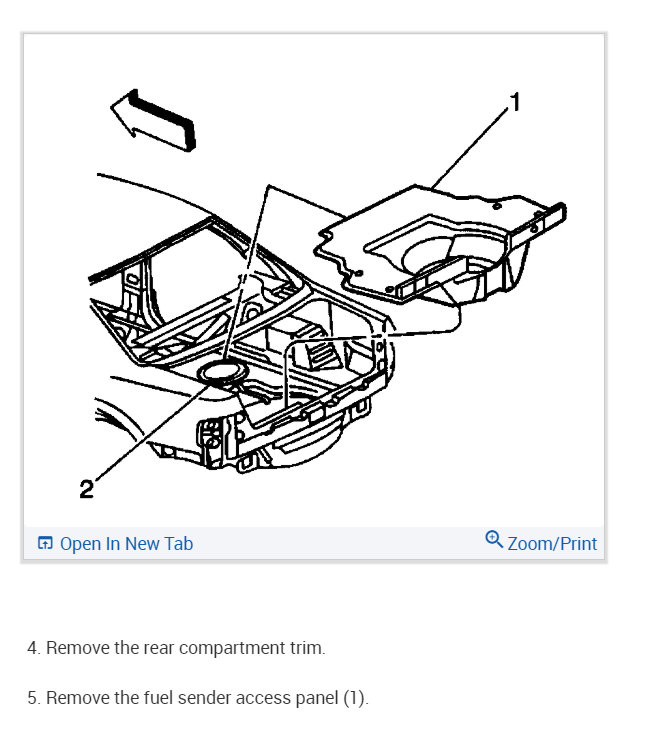 1

2

Open In New Tab

Zoom/Print

4. Remove the rear compartment trim.

5. Remove the fuel sender access panel (1).