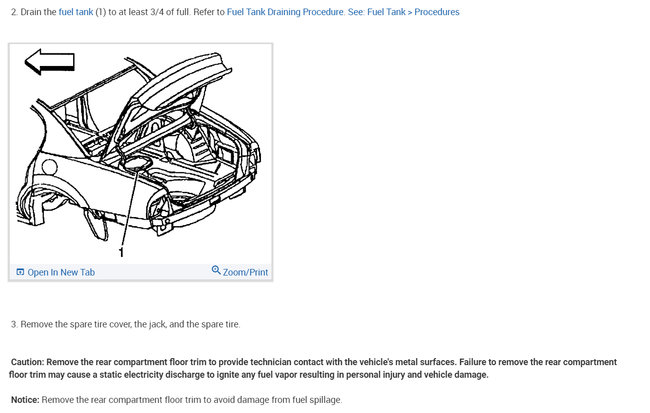 2. Drain the fuel tank (1) to at least 3/4 of full. Refer to Fuel Tank Draining Procedure. See: Fuel Tank > Procedures

1

Open In New Tab

Zoom/Print

3. Remove the spare tire cover, the jack, and the spare tire.

Caution: Remove the rear compartment floor trim to provide technician contact with the vehicle's metal surfaces. Failure to remove the rear compartment floor trim may cause a static electricity discharge to ignite any fuel vapor resulting in personal injury and vehicle damage.

Notice: Remove the rear compartment floor trim to avoid damage from fuel spillage.