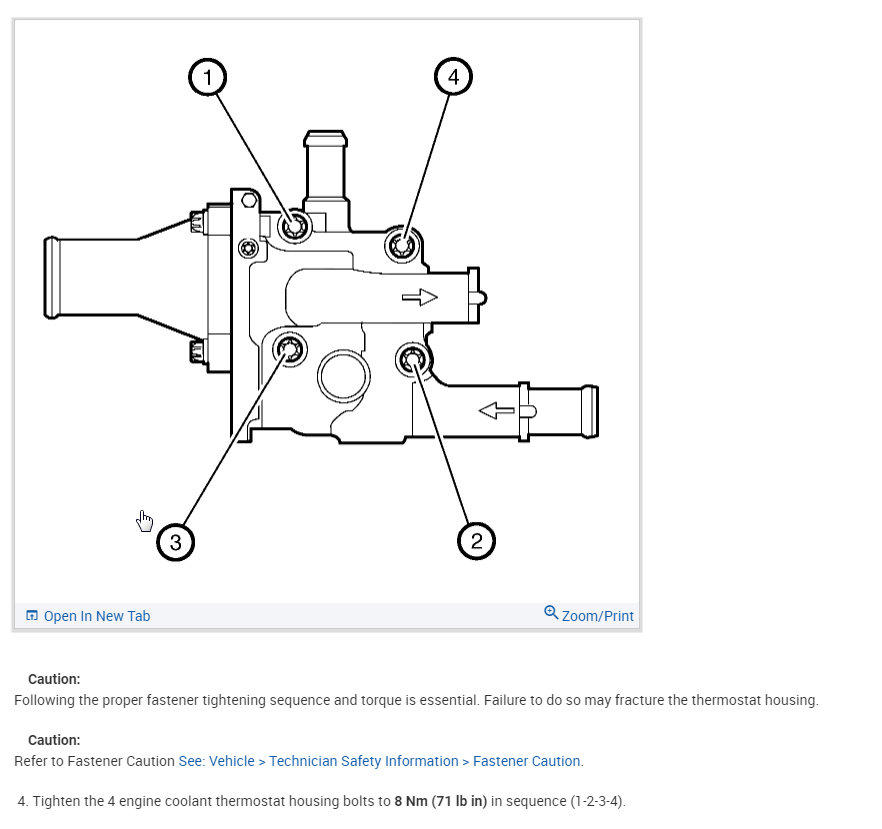 1
4
3
2

Open In New Tab
Zoom/Print

Caution:
Following the proper fastener tightening sequence and torque is essential. Failure to do so may fracture the thermostat housing.

Caution:
Refer to Fastener Caution See: Vehicle > Technician Safety Information > Fastener Caution.

4. Tighten the 4 engine coolant thermostat housing bolts to 8 Nm (71 lb in) in sequence (1-2-3-4).