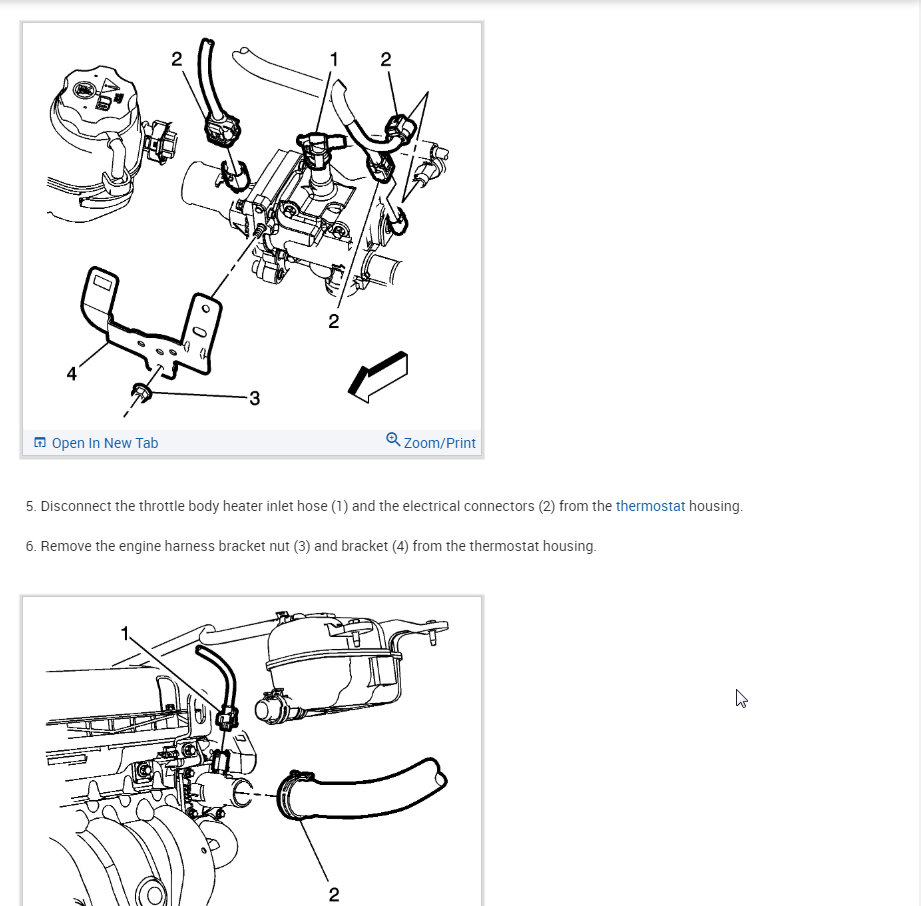 2
1
2
2
4
3

Open In New Tab
Zoom/Print

5. Disconnect the throttle body heater inlet hose (1) and the electrical connectors (2) from the thermostat housing.

6. Remove the engine harness bracket nut (3) and bracket (4) from the thermostat housing.

1
2