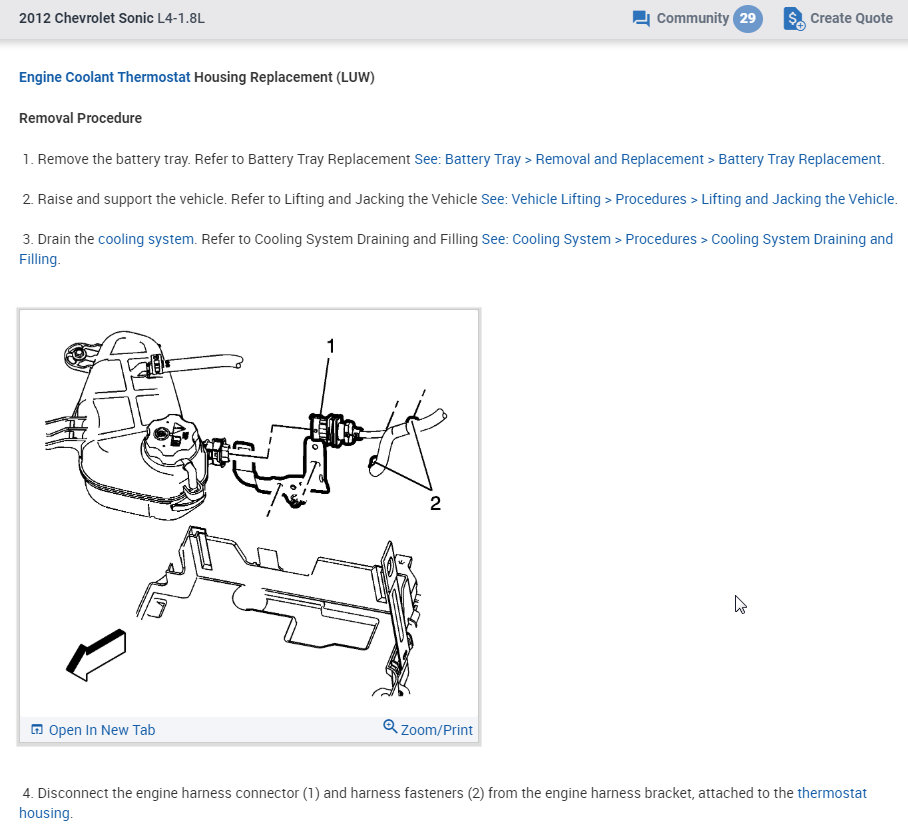 2012 Chevrolet Sonic L4-1.8L

Community 29

Create Quote

Engine Coolant Thermostat Housing Replacement (LUW)

Removal Procedure

1. Remove the battery tray. Refer to Battery Tray Replacement See: Battery Tray > Removal and Replacement > Battery Tray Replacement.

2. Raise and support the vehicle. Refer to Lifting and Jacking the Vehicle See: Vehicle Lifting > Procedures > Lifting and Jacking the Vehicle.

3. Drain the cooling system. Refer to Cooling System Draining and Filling See: Cooling System > Procedures > Cooling System Draining and Filling.

1

2

Open In New Tab

Zoom/Print

4. Disconnect the engine harness connector (1) and harness fasteners (2) from the engine harness bracket, attached to the thermostat housing.