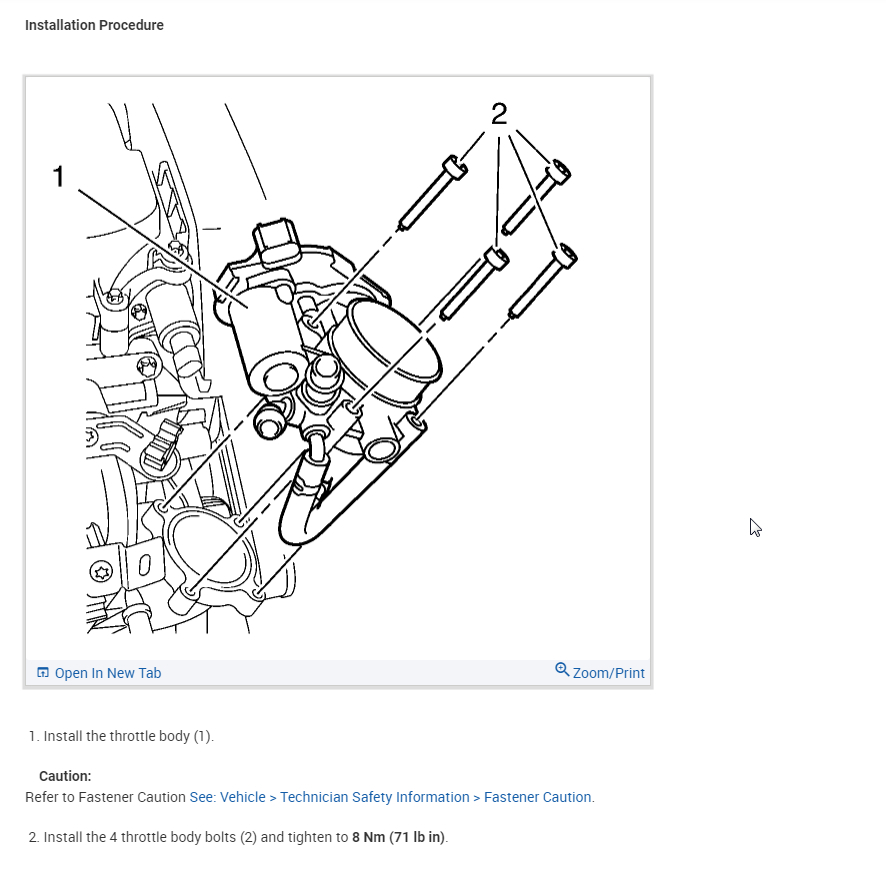 Installation Procedure

2

1

Open In New Tab

Zoom/Print

1. Install the throttle body (1).

Caution:
Refer to Fastener Caution See: Vehicle > Technician Safety Information > Fastener Caution.

2. Install the 4 throttle body bolts (2) and tighten to 8 Nm (71 lb in).