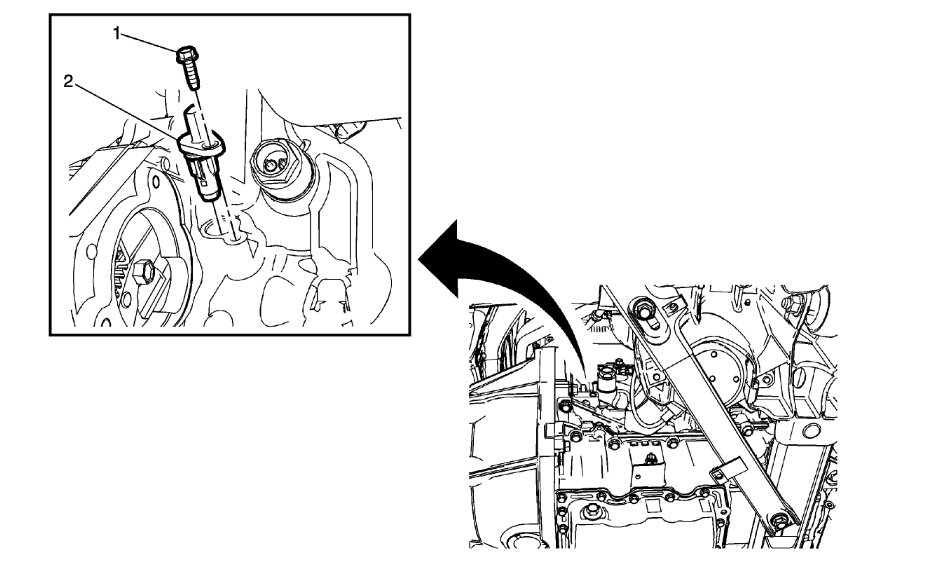 1
2