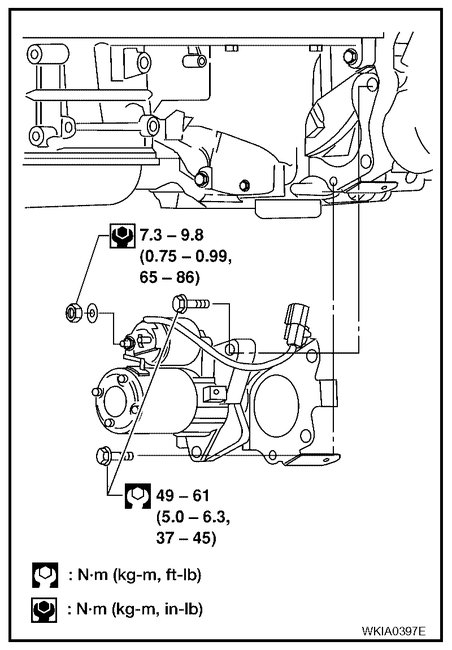 7.3 – 9.8
(0.75 – 0.99,
65 – 86)

49 – 61
(5.0 – 6.3,
37 – 45)

: N·m (kg-m, ft-lb)

: N·m (kg-m, in-lb)

WKIA0397E