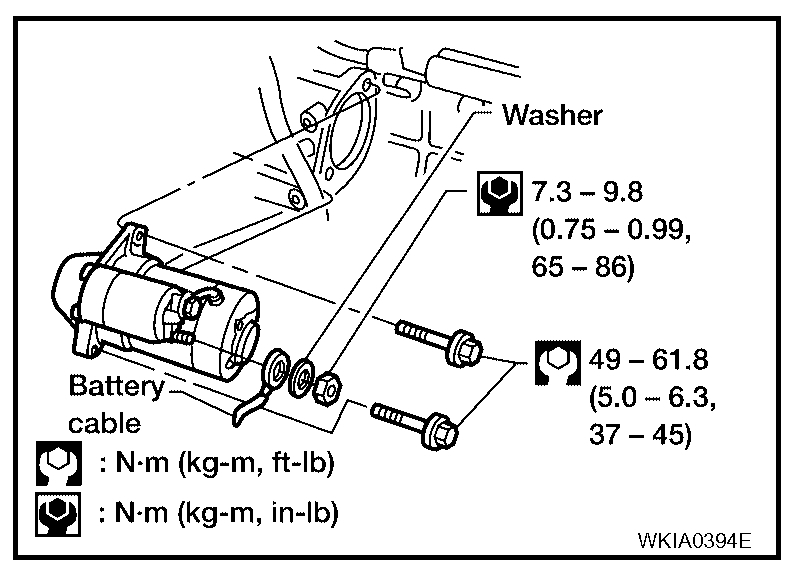 Washer

7.3 – 9.8
(0.75 – 0.99,
65 – 86)

49 – 61.8
(5.0 – 6.3,
37 – 45)

Battery
cable

: N·m (kg-m, ft-lb)

: N·m (kg-m, in-lb)

WKIA0394E