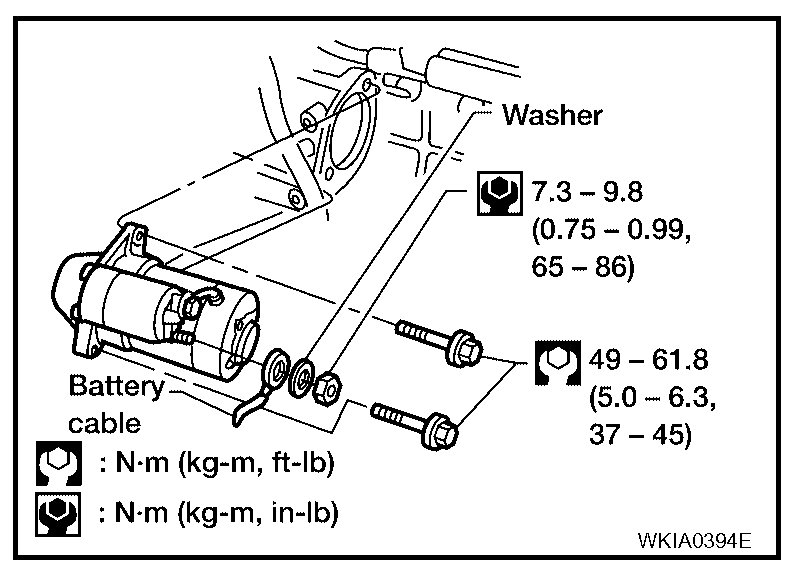 Washer

7.3 – 9.8
(0.75 – 0.99,
65 – 86)

49 – 61.8
(5.0 – 6.3,
37 – 45)

Battery
cable

: N·m (kg-m, ft-lb)

: N·m (kg-m, in-lb)

WKIA0394E