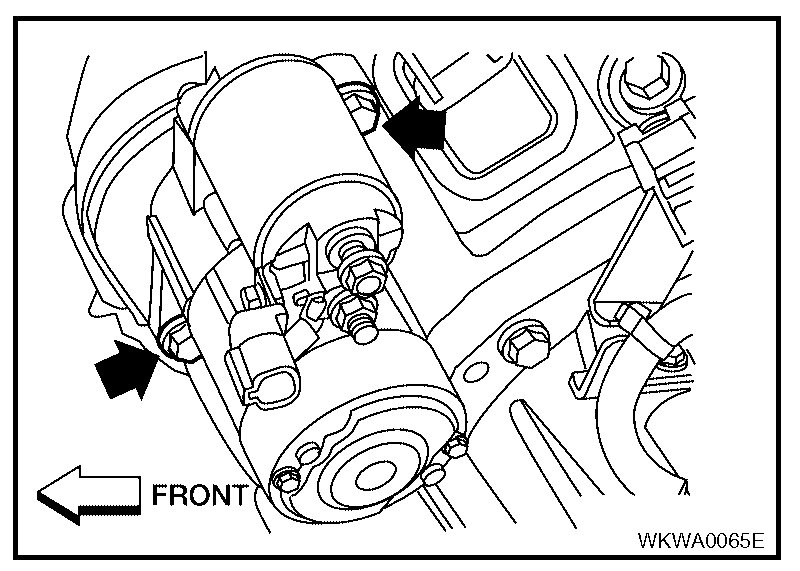 FRONT
WKWA0065E