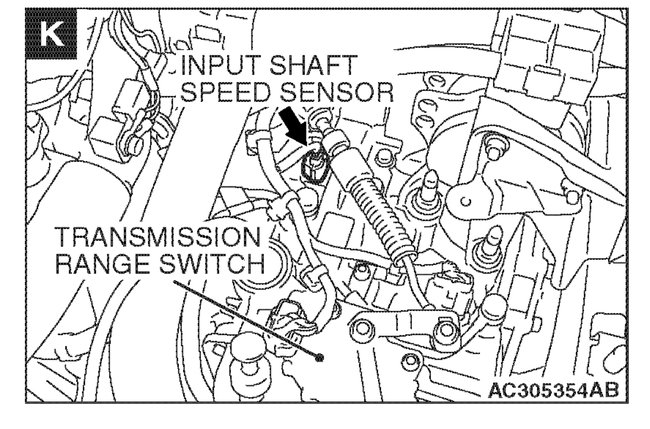 K

INPUT SHAFT SPEED SENSOR

TRANSMISSION RANGE SWITCH

AC305354AB