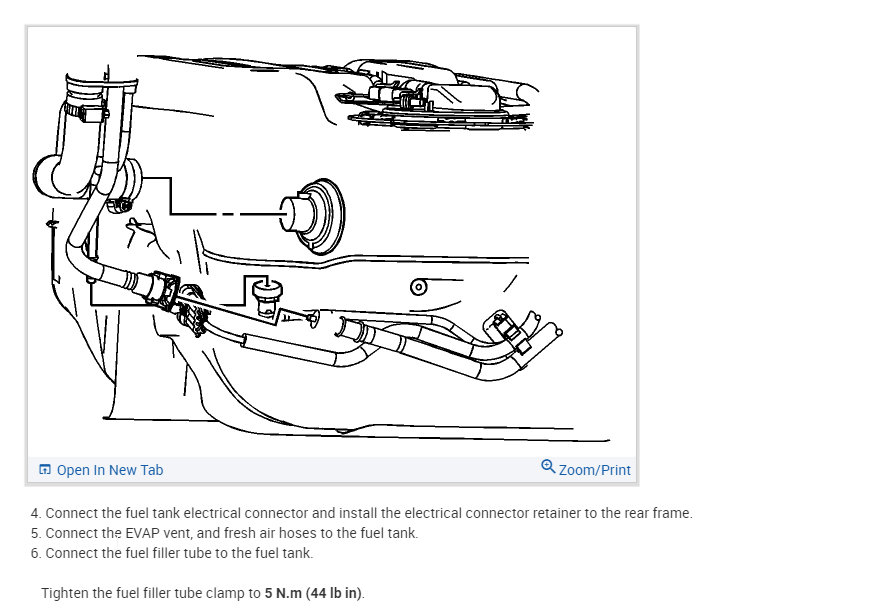 Open In New Tab
Zoom/Print

4. Connect the fuel tank electrical connector and install the electrical connector retainer to the rear frame.
5. Connect the EVAP vent, and fresh air hoses to the fuel tank.
6. Connect the fuel filler tube to the fuel tank.

Tighten the fuel filler tube clamp to 5 N.m (44 lb in).