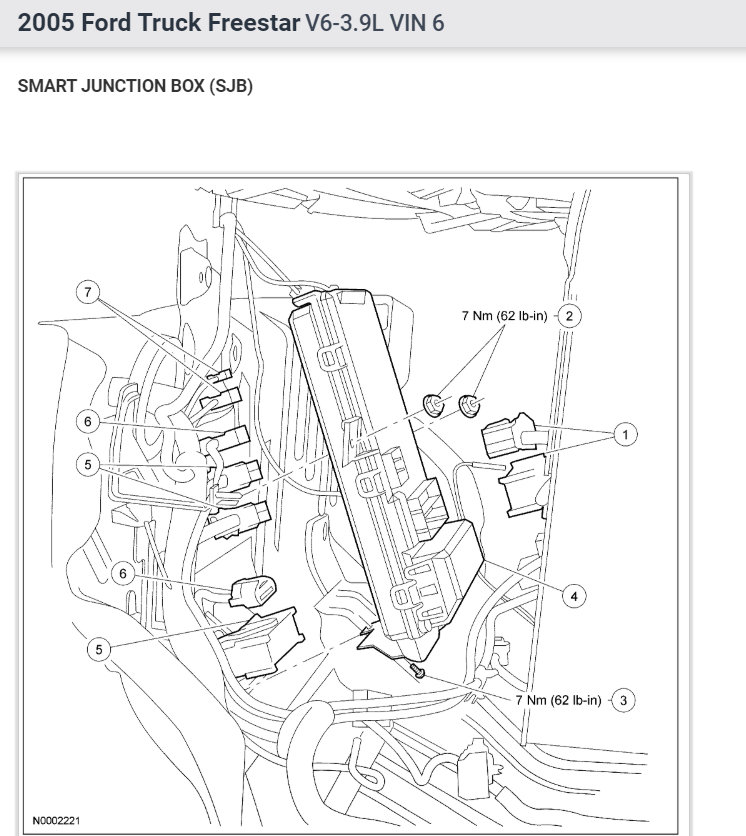 2005 Ford Truck Freestar V6-3.9L VIN 6

SMART JUNCTION BOX (SJB)

7

7 Nm (62 lb-in) 2

6

1

5

6

4

5

7 Nm (62 lb-in) 3

N0002221