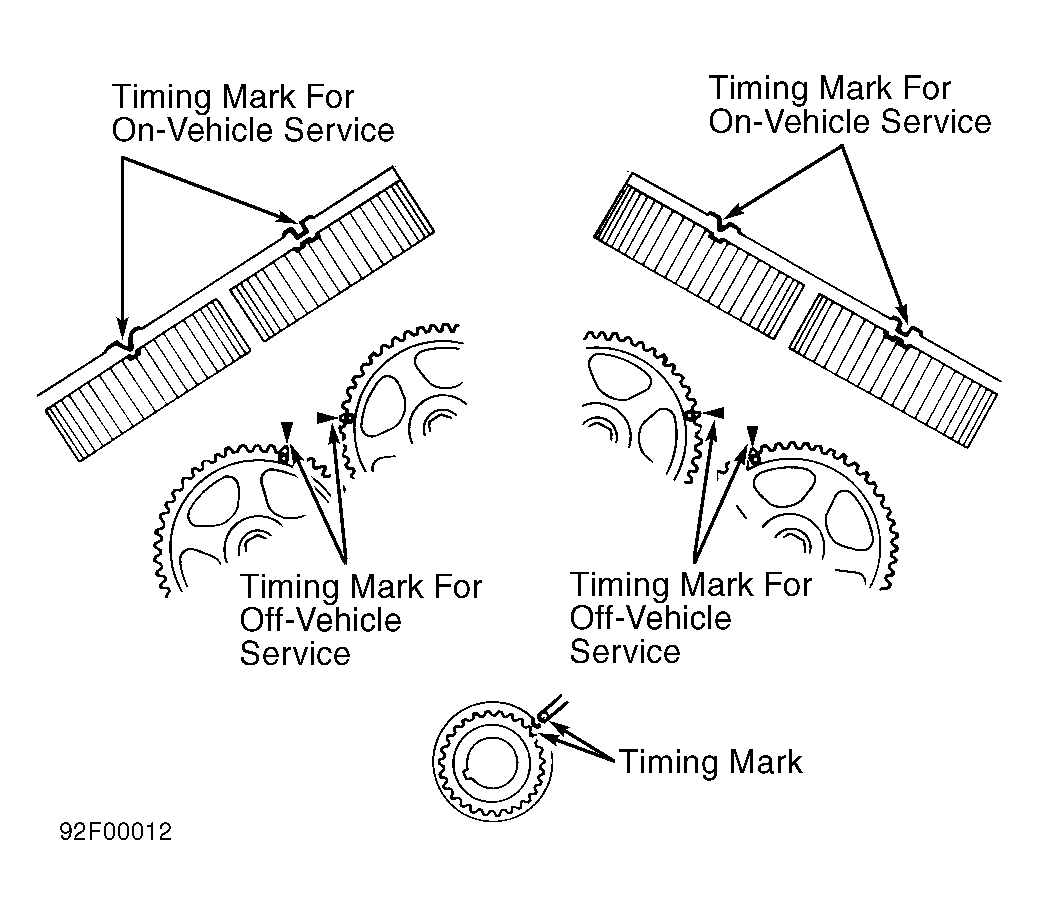 Timing Mark For On-Vehicle Service

Timing Mark For On-Vehicle Service

Timing Mark For Off-Vehicle Service

Timing Mark For Off-Vehicle Service

Timing Mark

92F00012