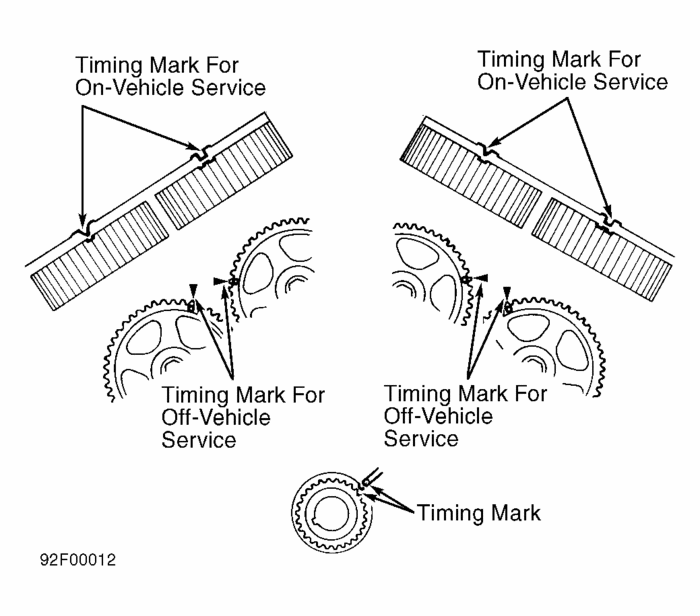 Timing Mark For On-Vehicle Service

Timing Mark For On-Vehicle Service

Timing Mark For Off-Vehicle Service

Timing Mark For Off-Vehicle Service

Timing Mark

92F00012