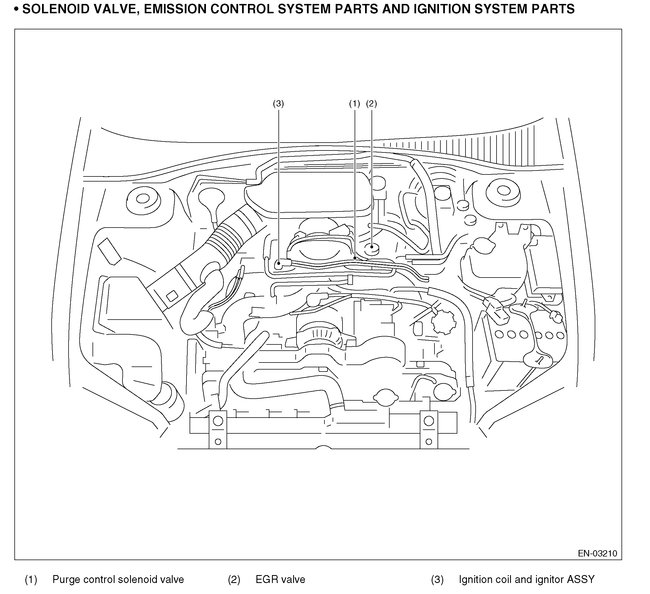 • SOLENOID VALVE, EMISSION CONTROL SYSTEM PARTS AND IGNITION SYSTEM PARTS

(3)
(1) (2)

EN-03210

(1) Purge control solenoid valve
(2) EGR valve
(3) Ignition coil and ignitor ASSY