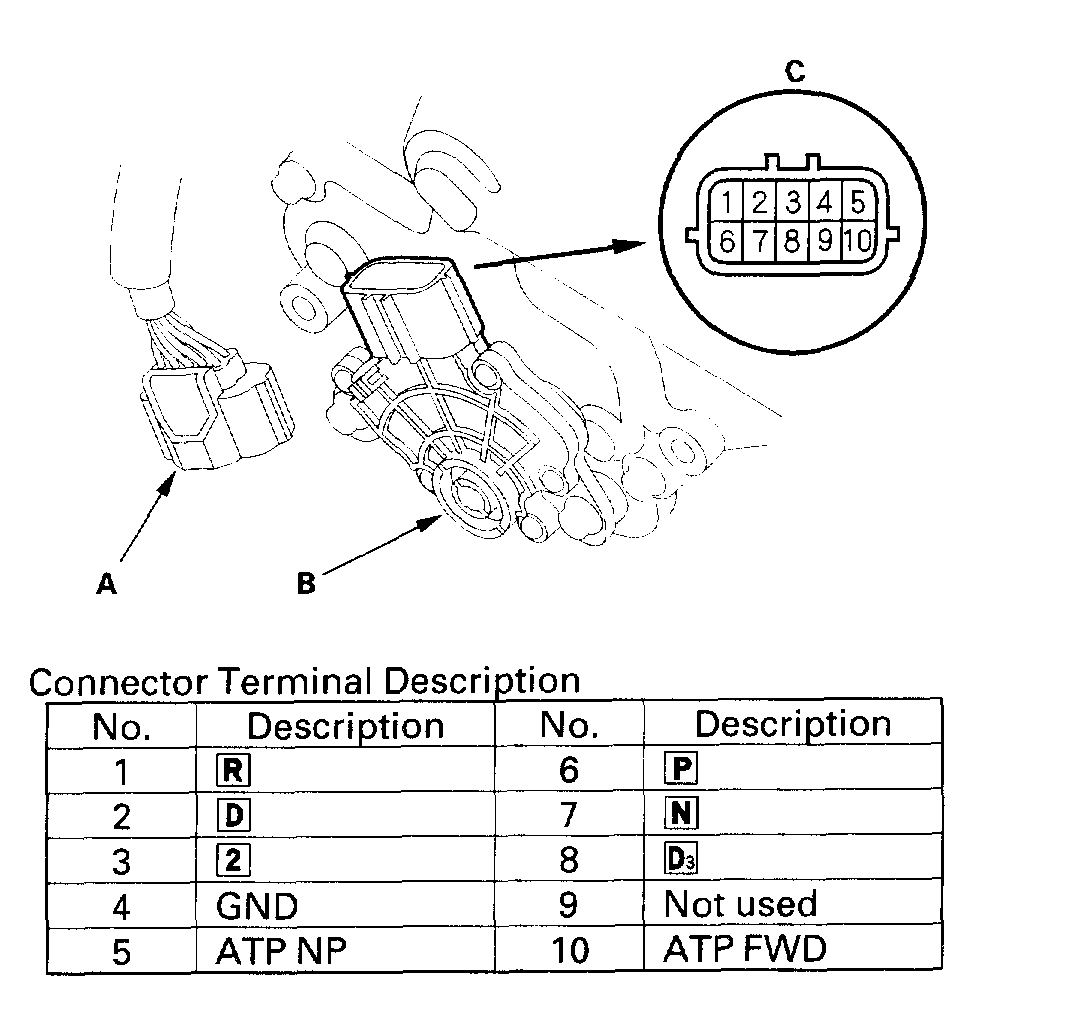 C

1 2 3 4 5
6 7 8 9 10

A

B

Connector Terminal Description

| No. | Description | No. | Description |
|---|---|---|---|
| 1 | R | 6 | P |
| 2 | D | 7 | N |
| 3 | 2 | 8 | $D_3$ |
| 4 | GND | 9 | Not used |
| 5 | ATP NP | 10 | ATP FWD |