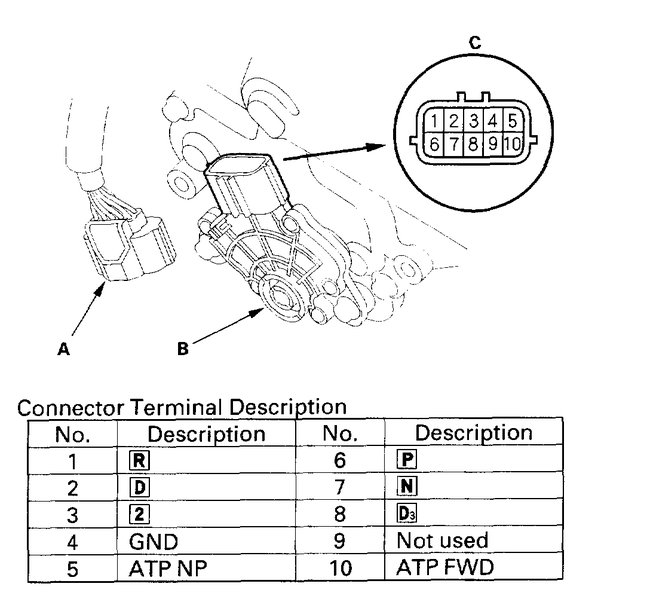 C

1 2 3 4 5
6 7 8 9 10

A

B

Connector Terminal Description

| No. | Description | No. | Description |
|---|---|---|---|
| 1 | R | 6 | P |
| 2 | D | 7 | N |
| 3 | 2 | 8 | $D_3$ |
| 4 | GND | 9 | Not used |
| 5 | ATP NP | 10 | ATP FWD |