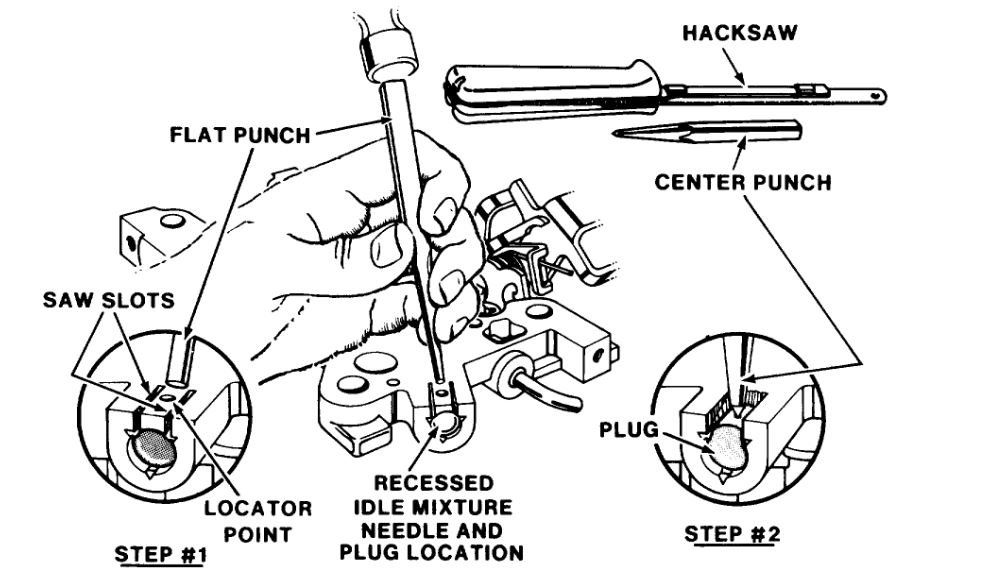 HACKSAW

FLAT PUNCH

CENTER PUNCH

SAW SLOTS

PLUG

LOCATOR POINT

RECESSED IDLE MIXTURE NEEDLE AND PLUG LOCATION

STEP #1

STEP #2