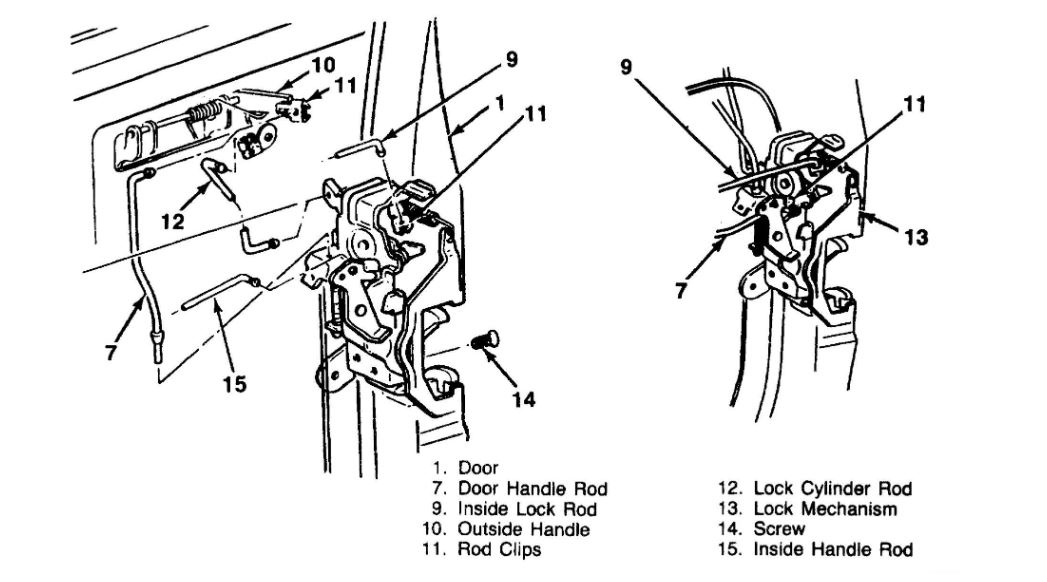 10
11
9
1
11
12
7
15
14
9
11
13
7

1. Door
7. Door Handle Rod
9. Inside Lock Rod
10. Outside Handle
11. Rod Clips

12. Lock Cylinder Rod
13. Lock Mechanism
14. Screw
15. Inside Handle Rod