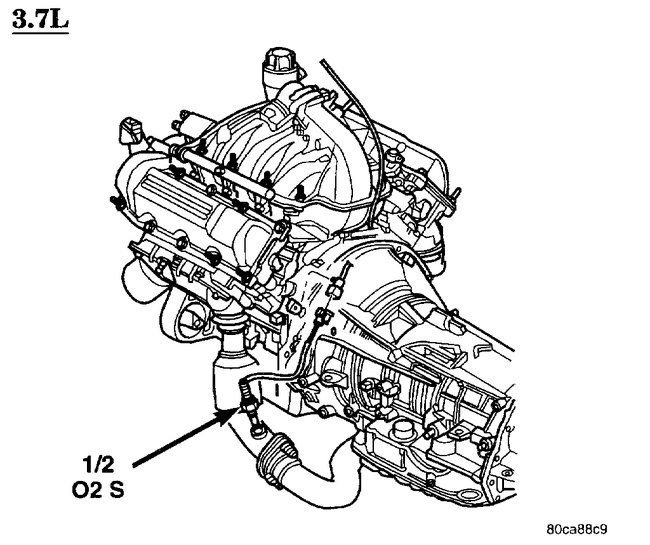 3.7L

1/2
O2 S

80ca88c9