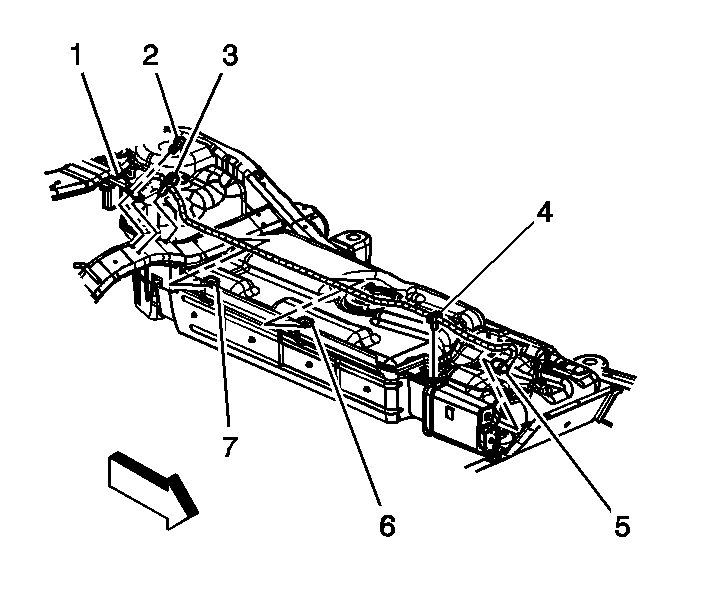 1
2
3
4
7
6
5