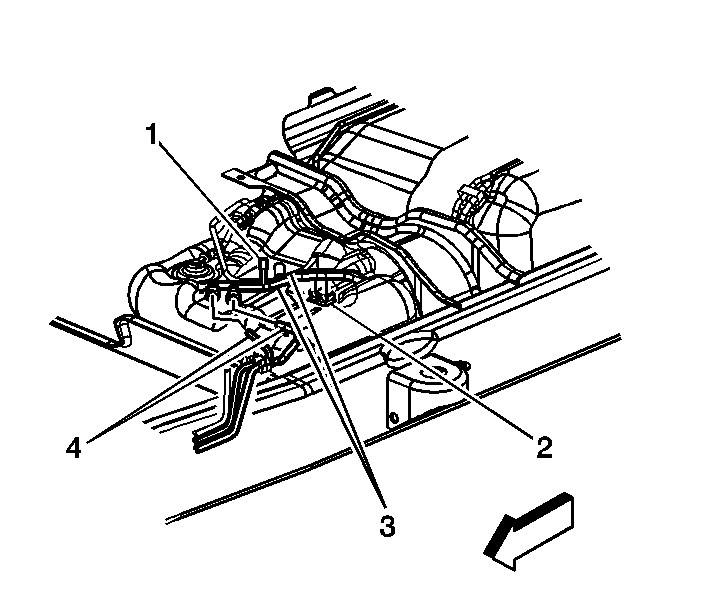 1
4
2
3