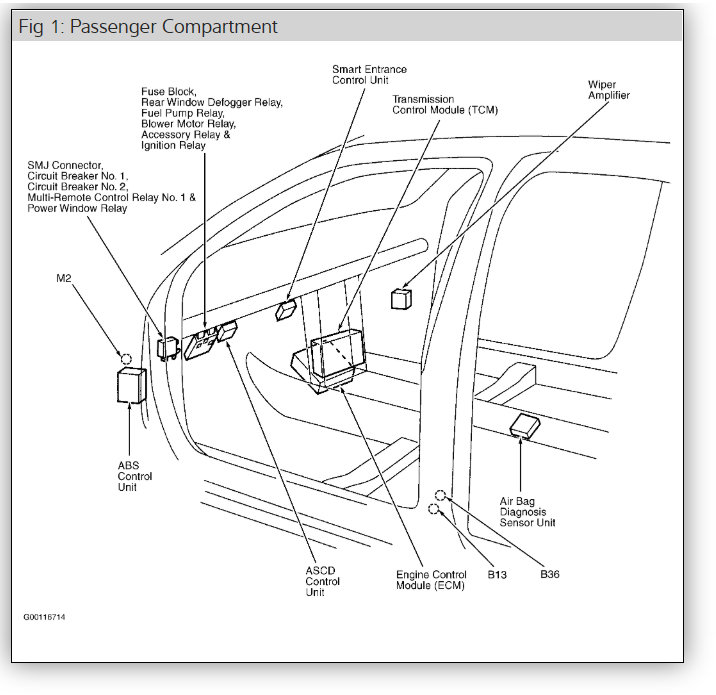 Fig 1: Passenger Compartment

Smart Entrance Control Unit

Fuse Block, Rear Window Defogger Relay, Fuel Pump Relay, Blower Motor Relay, Accessory Relay & Ignition Relay

Transmission Control Module (TCM)

Wiper Amplifier

SMJ Connector, Circuit Breaker No. 1, Circuit Breaker No. 2, Multi-Remote Control Relay No. 1 & Power Window Relay

M2

ABS Control Unit

Air Bag Diagnosis Sensor Unit

ASCD Control Unit

Engine Control Module (ECM)

B13

B36

G00116714