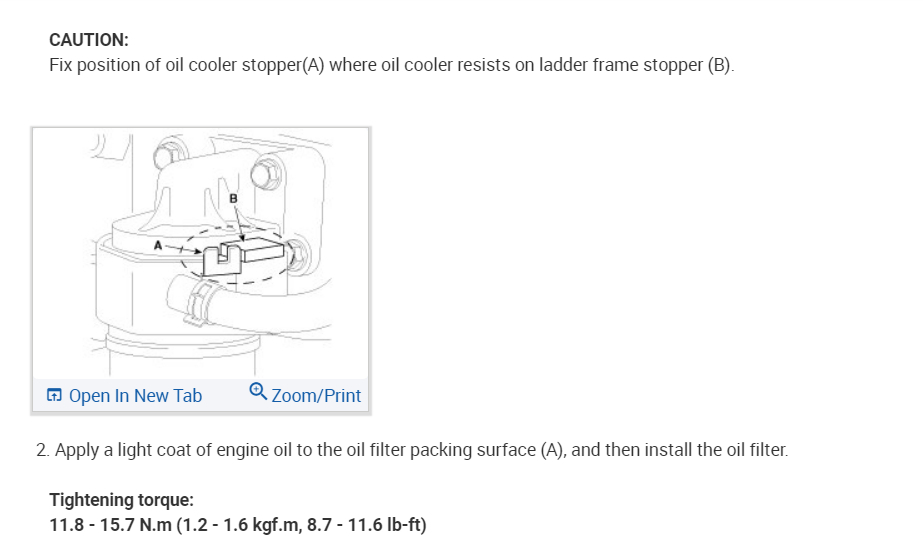 CAUTION:
Fix position of oil cooler stopper(A) where oil cooler resists on ladder frame stopper (B).

B
A

Open In New Tab Zoom/Print

2. Apply a light coat of engine oil to the oil filter packing surface (A), and then install the oil filter.

Tightening torque:
11.8 - 15.7 N.m (1.2 - 1.6 kgf.m, 8.7 - 11.6 lb-ft)