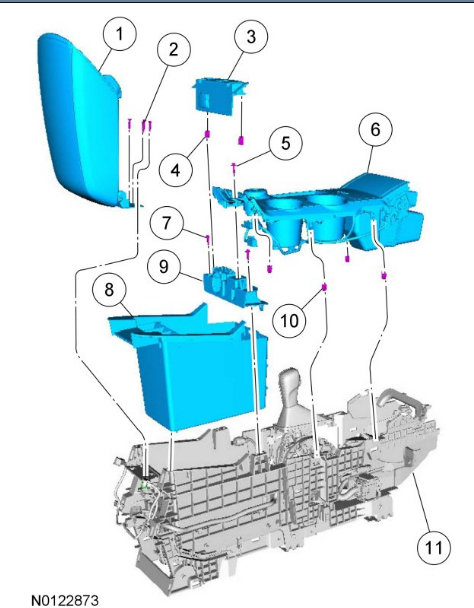 1
2
3
4
5
6
7
9
8
10
11
N0122873