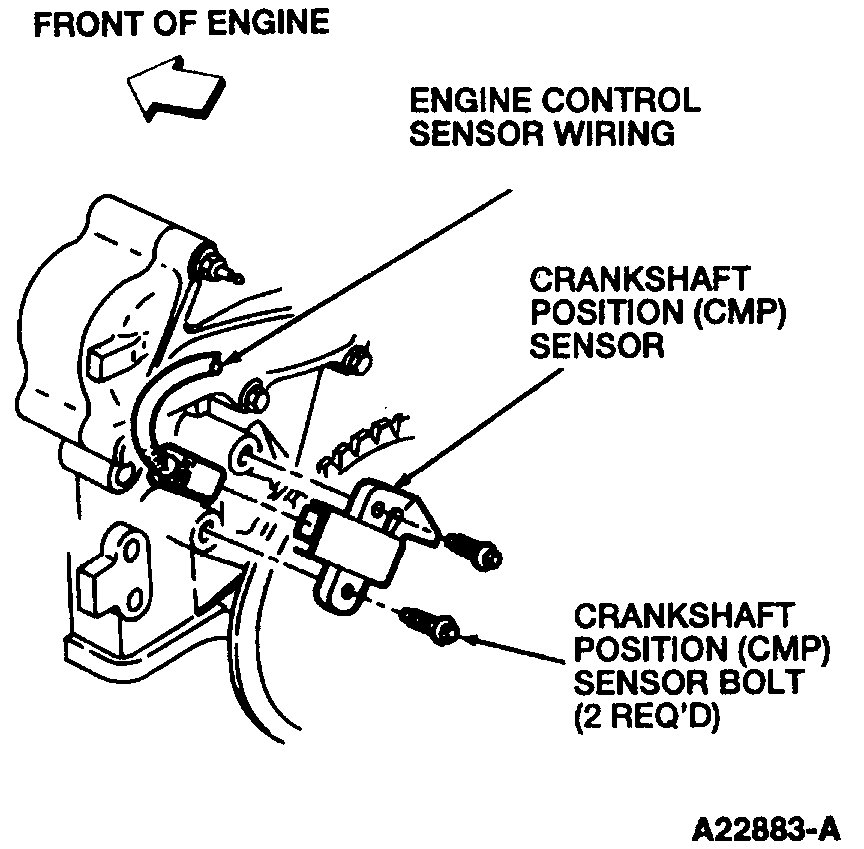 FRONT OF ENGINE

ENGINE CONTROL SENSOR WIRING

CRANKSHAFT POSITION (CMP) SENSOR

CRANKSHAFT POSITION (CMP) SENSOR BOLT (2 REQ'D)

A22883-A