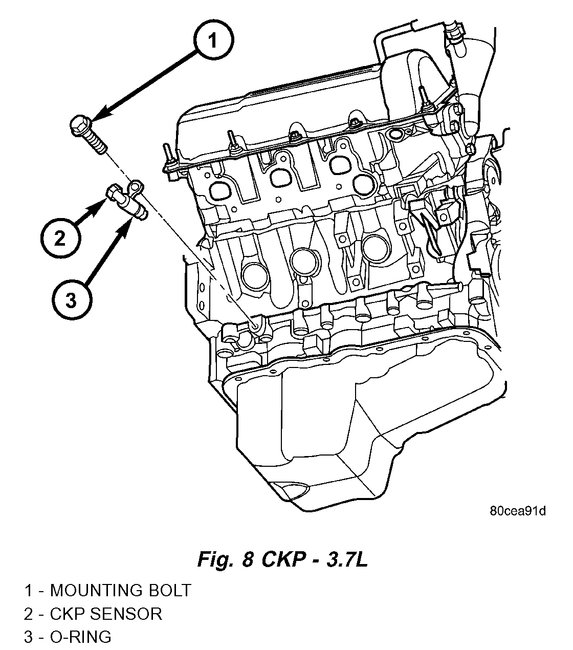 1

2

3

80cea91d

Fig. 8 CKP - 3.7L

1 - MOUNTING BOLT
2 - CKP SENSOR
3 - O-RING