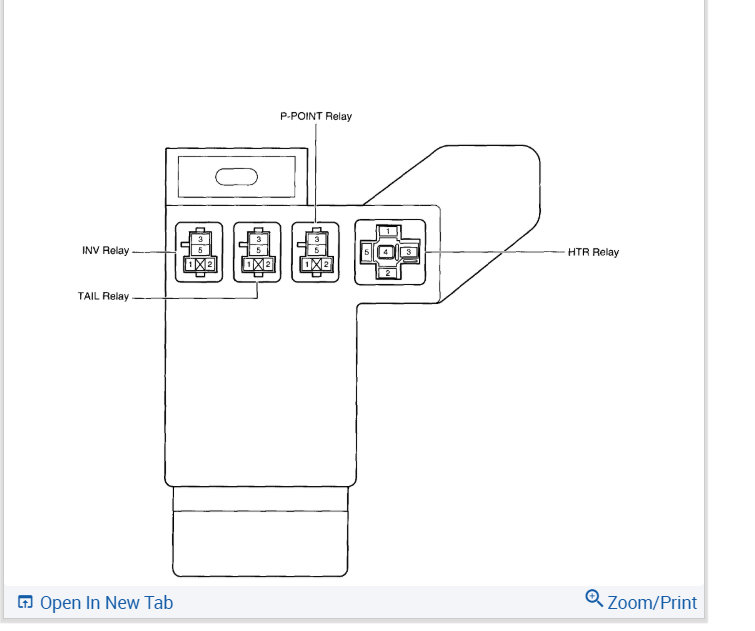 P-POINT Relay

INV Relay

3
5
1 2

3
5
1 2

3
5
1 2

1
5 4 3
2

HTR Relay

TAIL Relay

Open In New Tab

Zoom/Print