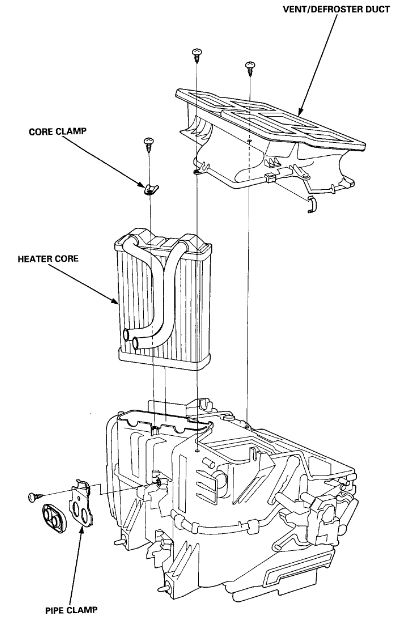 VENT/DEFROSTER DUCT

CORE CLAMP

HEATER CORE

PIPE CLAMP