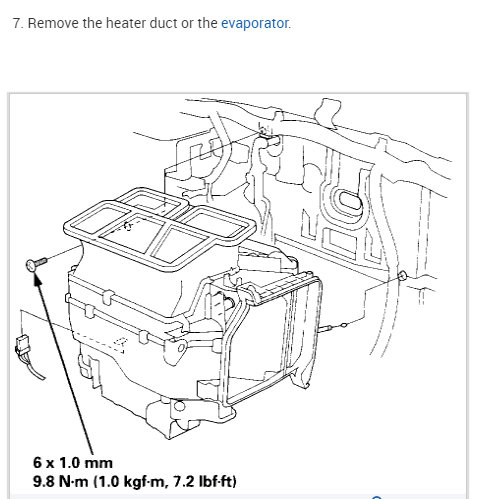 7. Remove the heater duct or the evaporator.

6 x 1.0 mm
9.8 N·m (1.0 kgf·m, 7.2 lbf·ft)