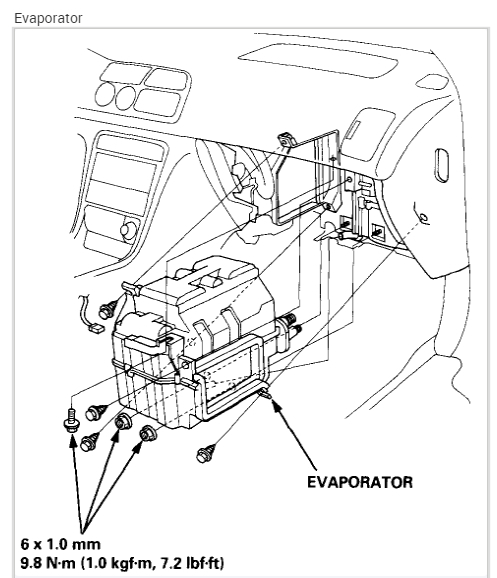 Evaporator

EVAPORATOR

6 x 1.0 mm
9.8 N·m (1.0 kgf·m, 7.2 lbf·ft)