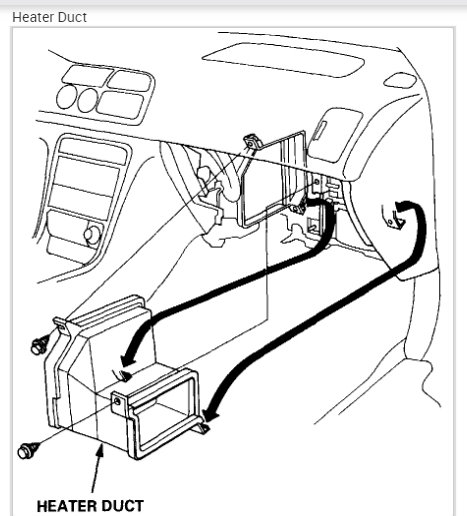 Heater Duct

HEATER DUCT