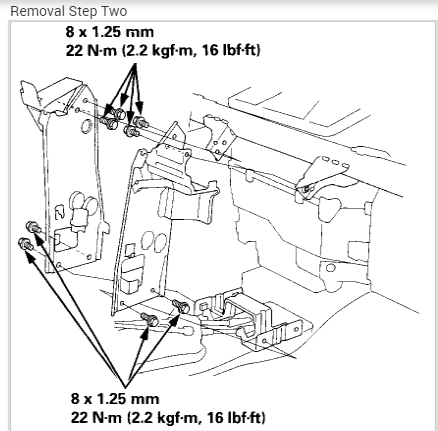 Removal Step Two

8 x 1.25 mm
22 N·m (2.2 kgf·m, 16 lbf·ft)

8 x 1.25 mm
22 N·m (2.2 kgf·m, 16 lbf·ft)