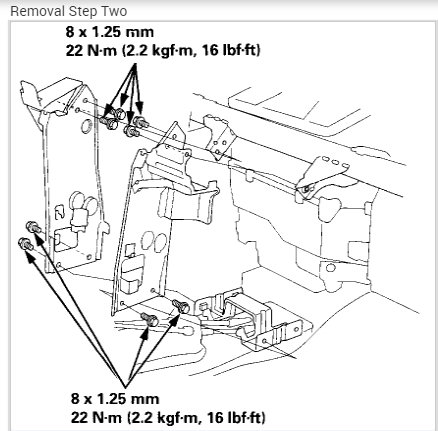 Removal Step Two

8 x 1.25 mm
22 N·m (2.2 kgf·m, 16 lbf·ft)

8 x 1.25 mm
22 N·m (2.2 kgf·m, 16 lbf·ft)